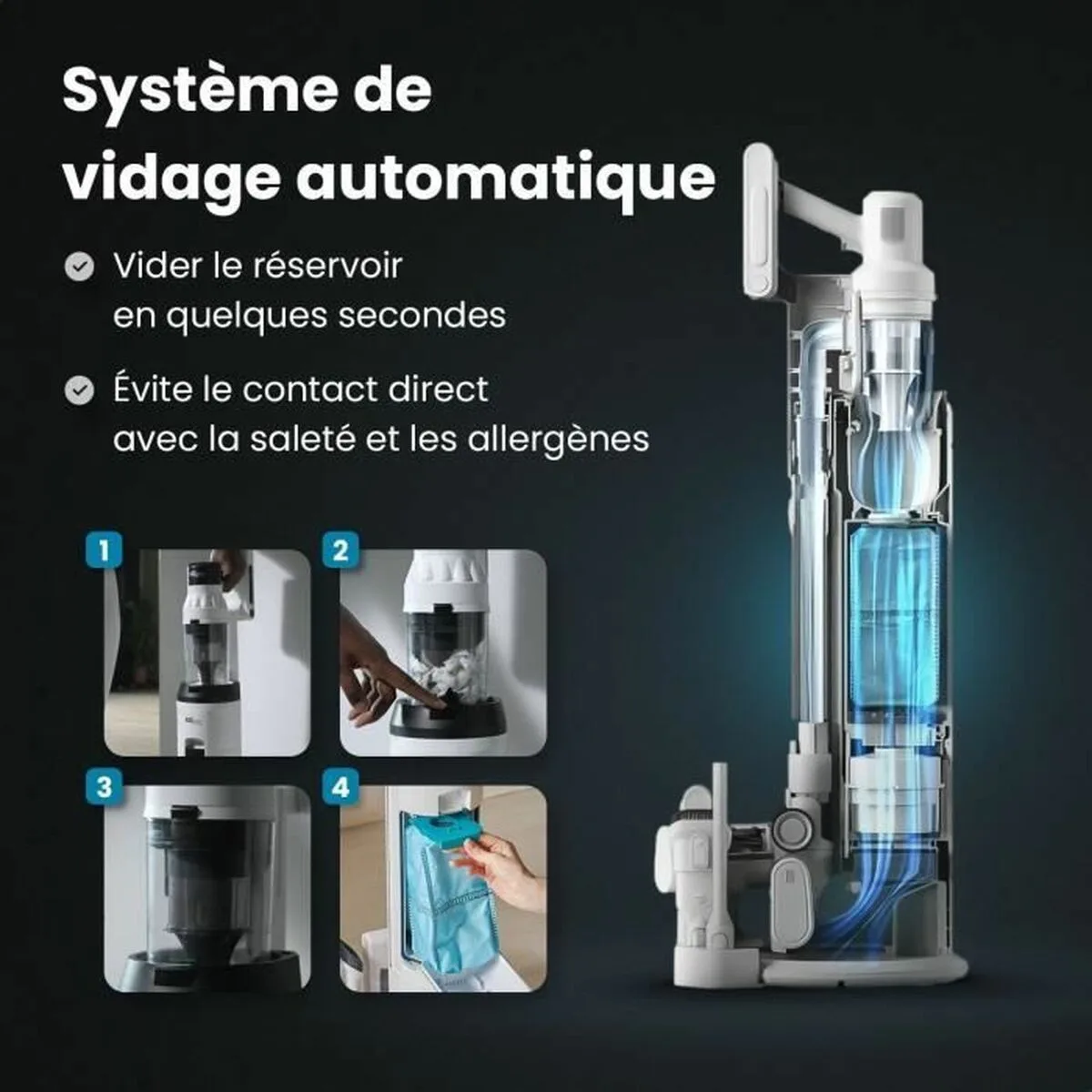 Système de vidage automatique

Vider le réservoir en quelques secondes

Évite le contact direct avec la saleté et les allergènes

1

2

3

4