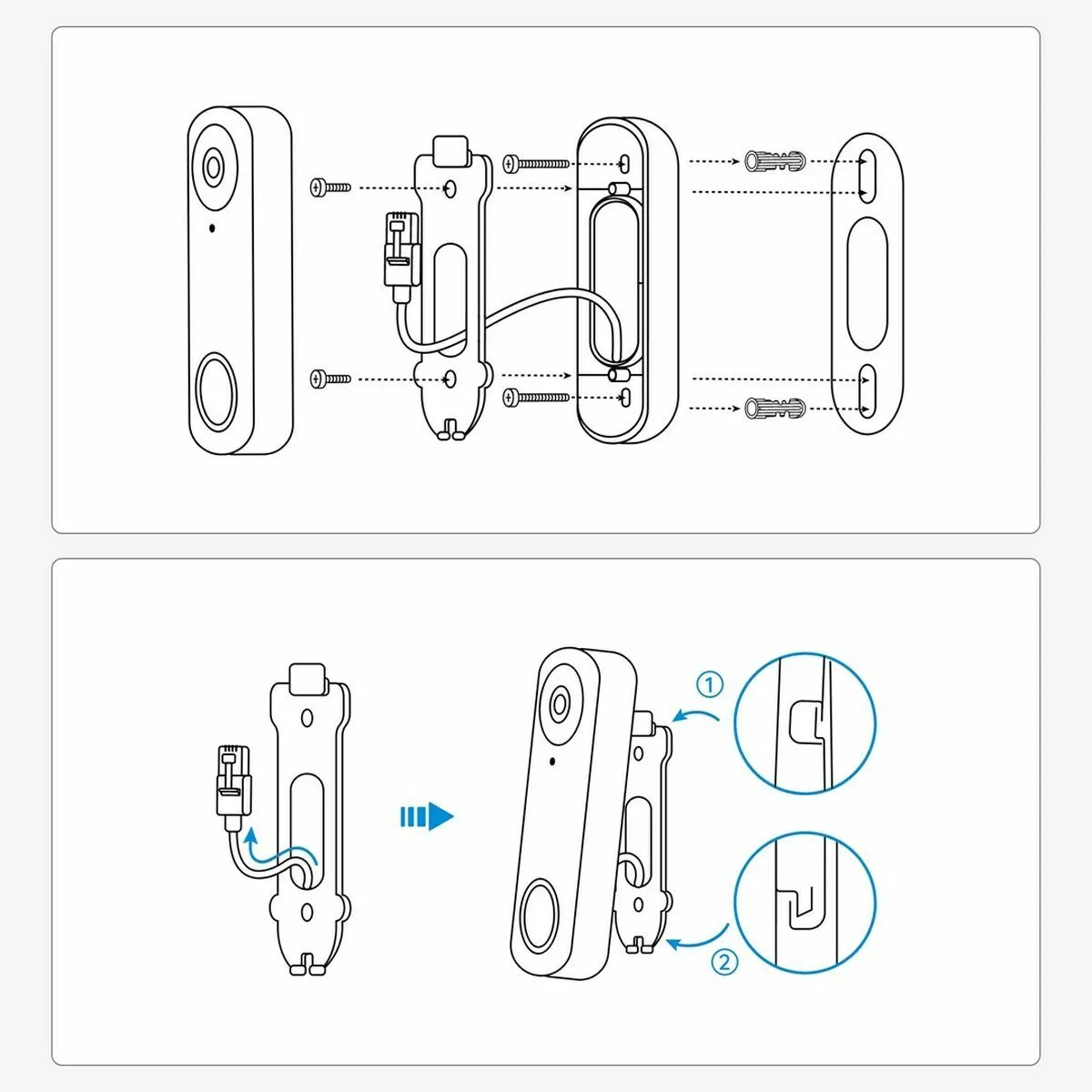 ①

②