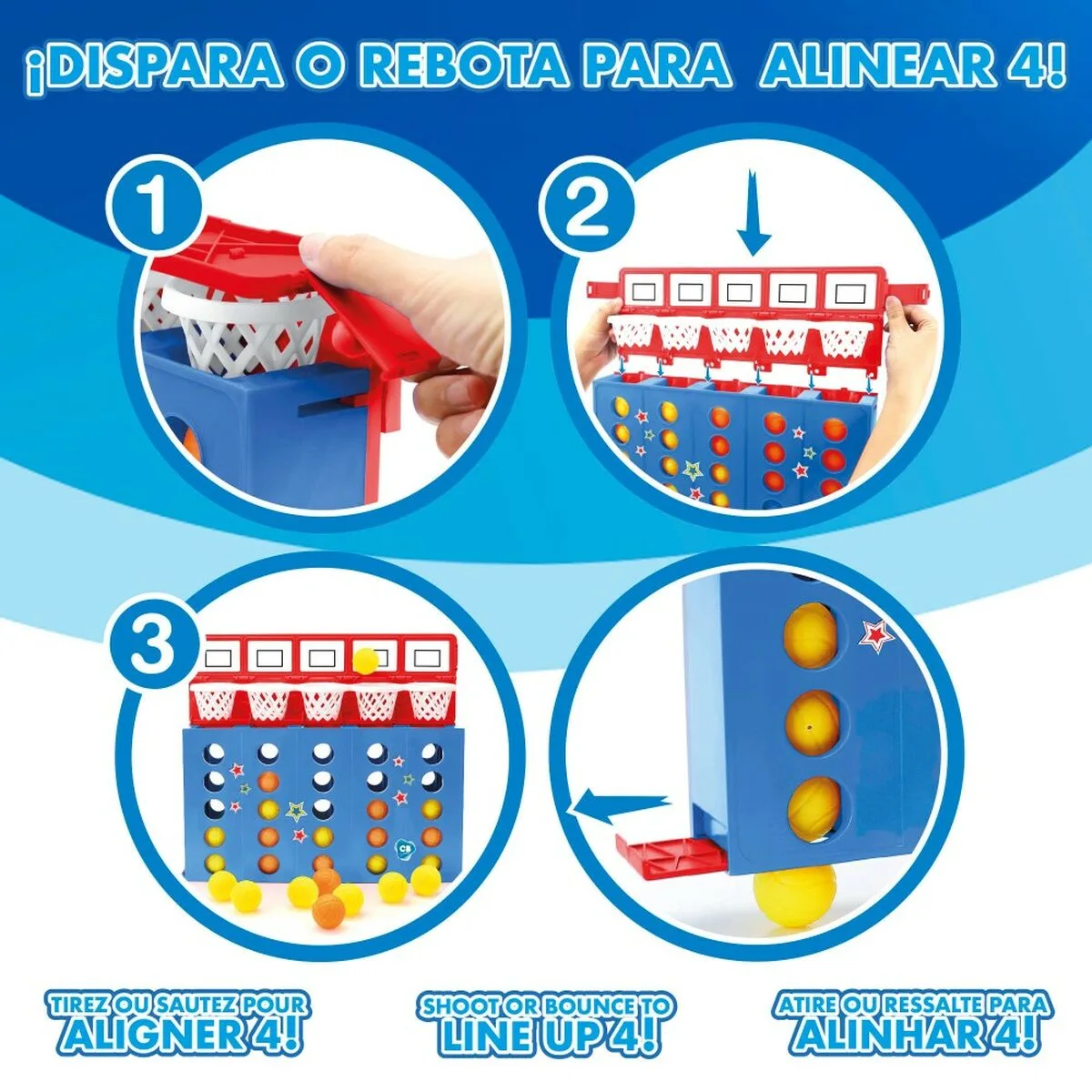 ¡DISPARA O REBOTA PARA ALINEAR 4!

1

2

3

CB

TIREZ OU SAUTEZ POUR ALIGNER 4!

SHOOT OR BOUNCE TO LINE UP 4!

ATIRE OU RESSALTE PARA ALINHAR 4!