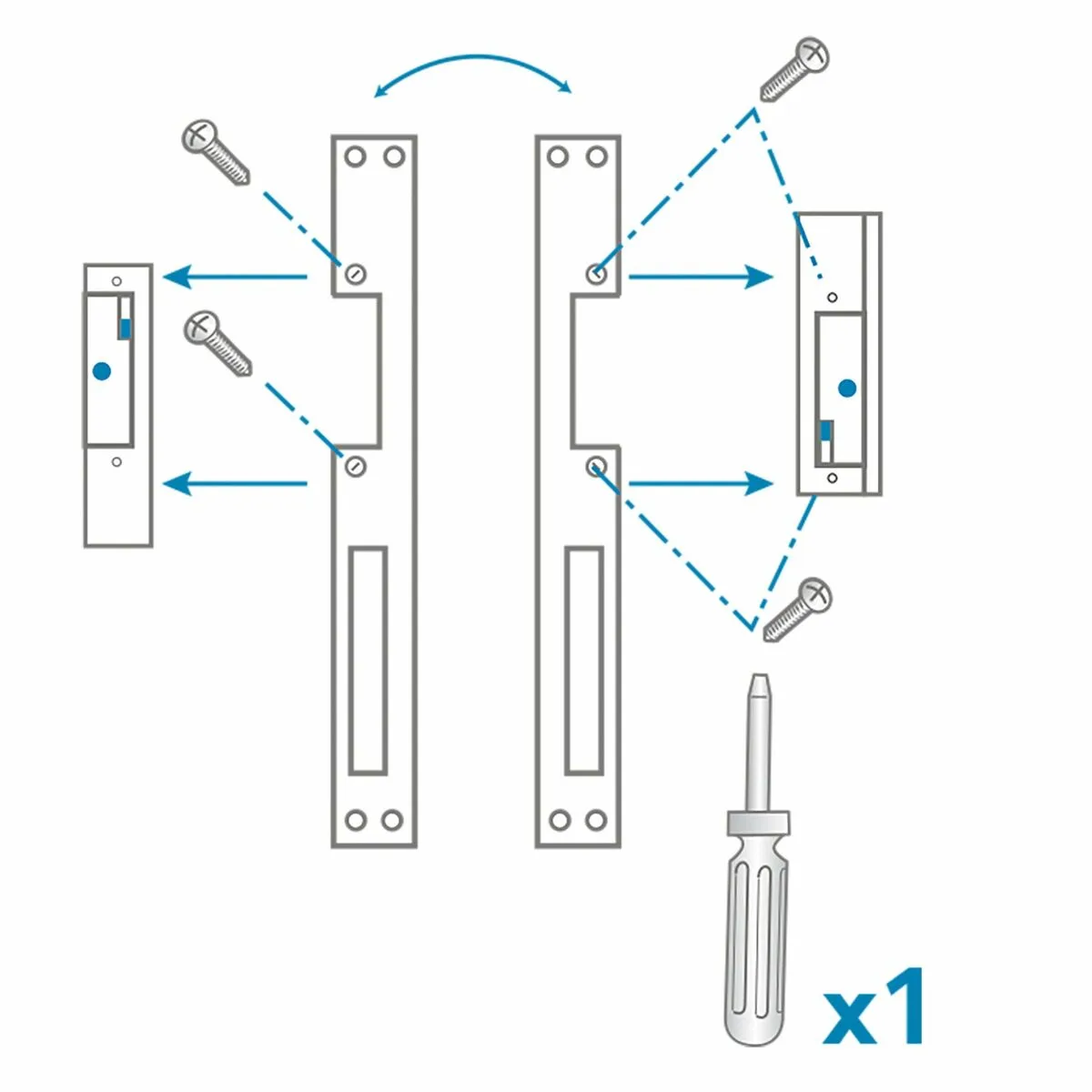 x1