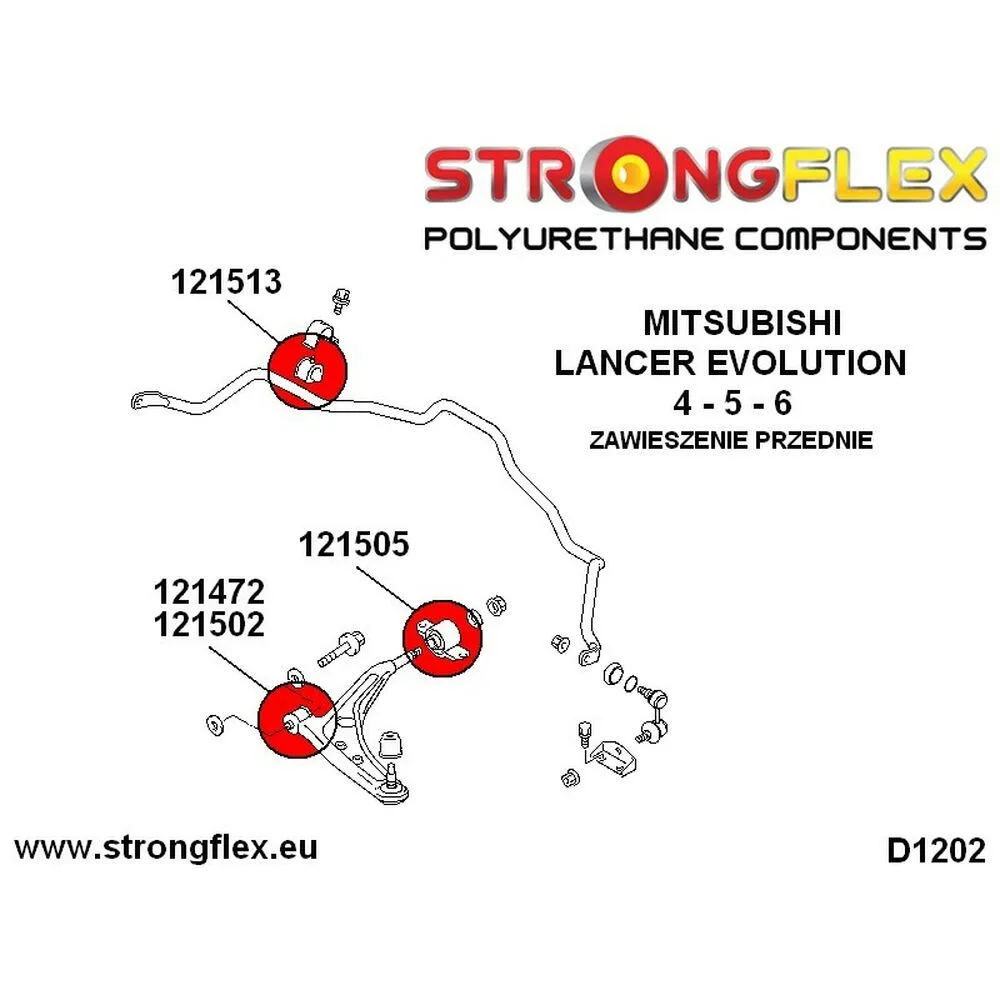 STRONGFLEX
POLYURETHANE COMPONENTS

121513

MITSUBISHI
LANCER EVOLUTION
4 - 5 - 6
ZAWIESZENIE PRZEDNIE

121505

121472
121502

www.strongflex.eu

D1202