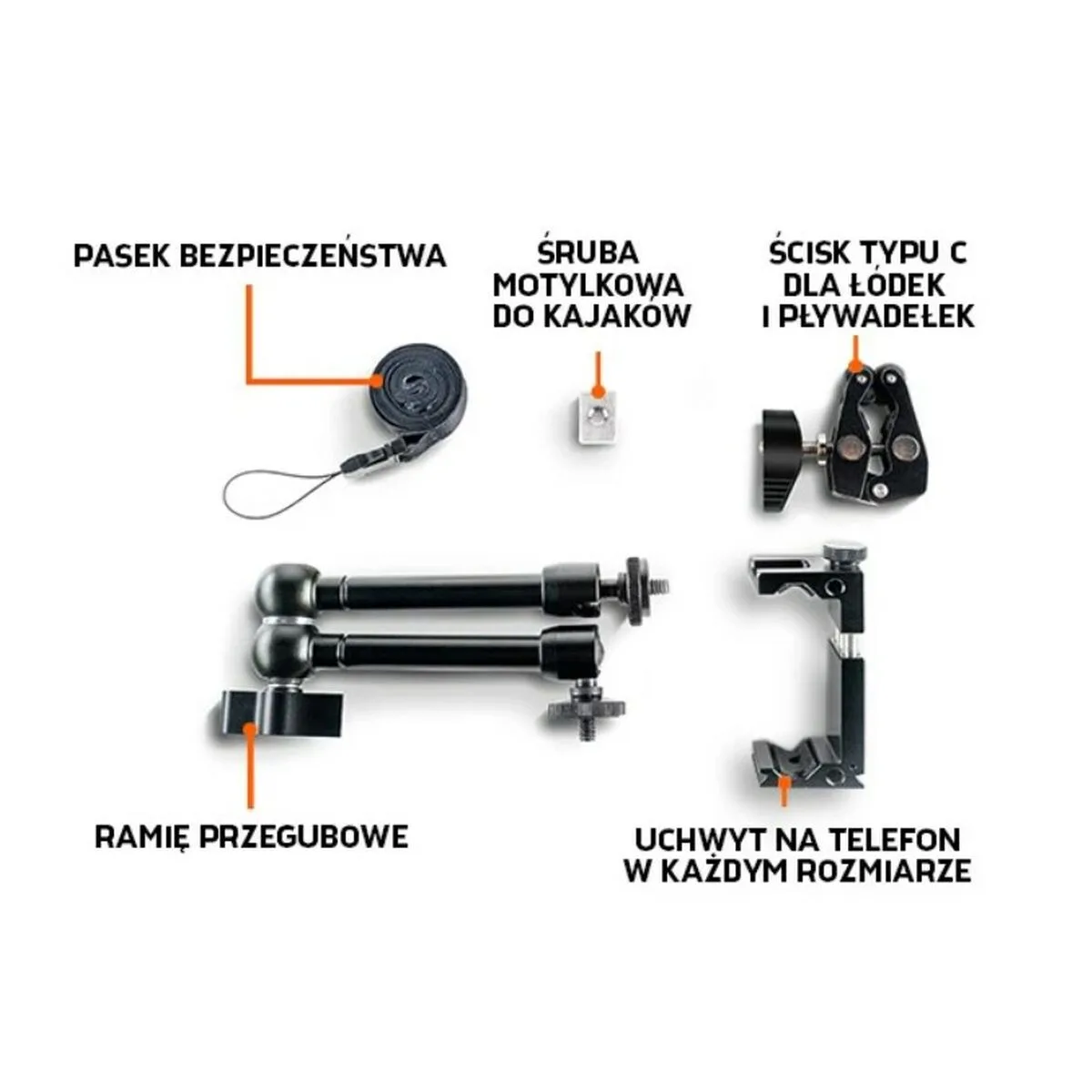 PASEK BEZPIECZEŃSTWA

ŚRUBA MOTYLKOWA DO KAJAKÓW

ŚCISK TYPU C DLA ŁÓDEK I PŁYWADEŁEK

RAMIĘ PRZEGUBOWE

UCHWYT NA TELEFON W KAŻDYM ROZMIARZE