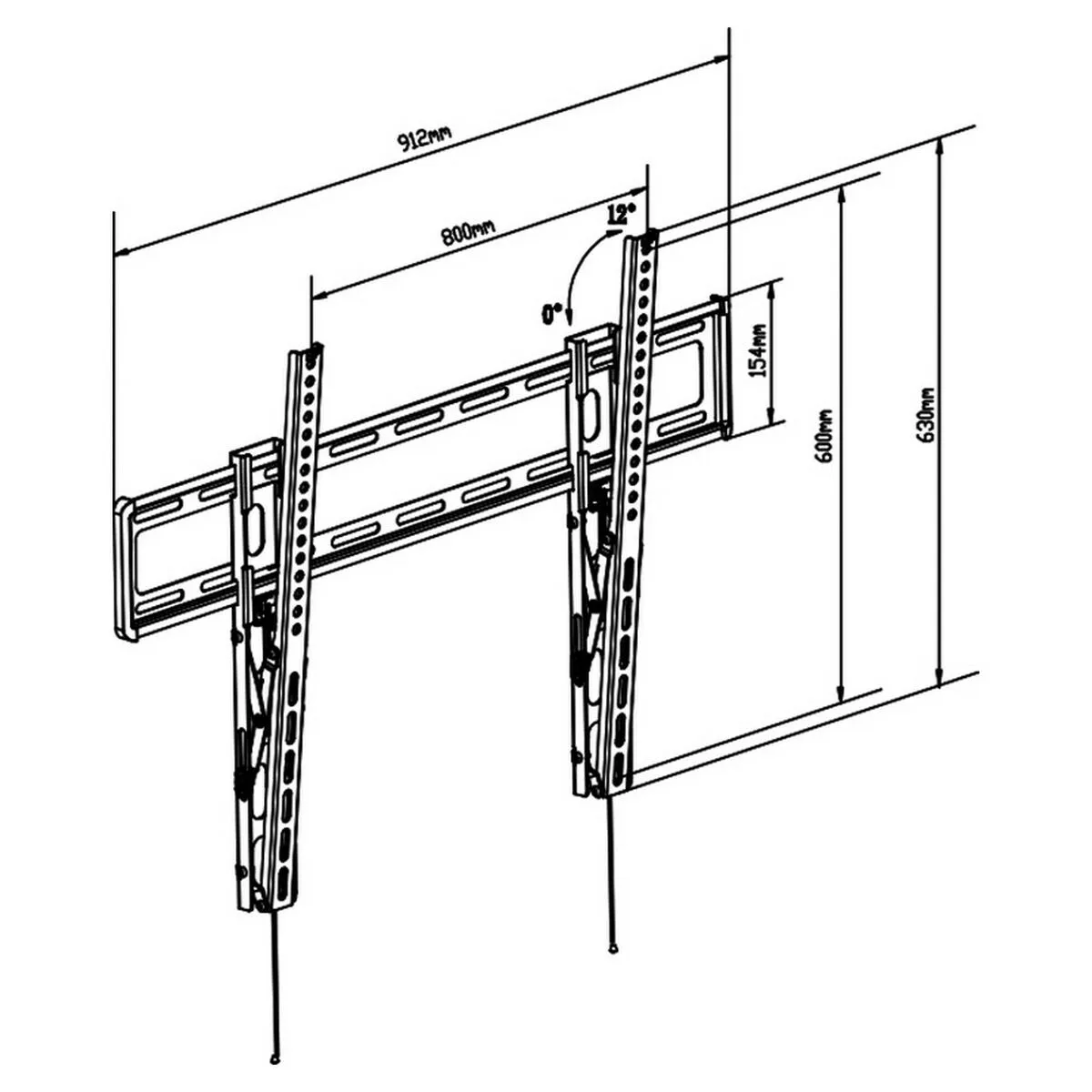 912mm

800mm

12°

0°

154mm

600mm

630mm